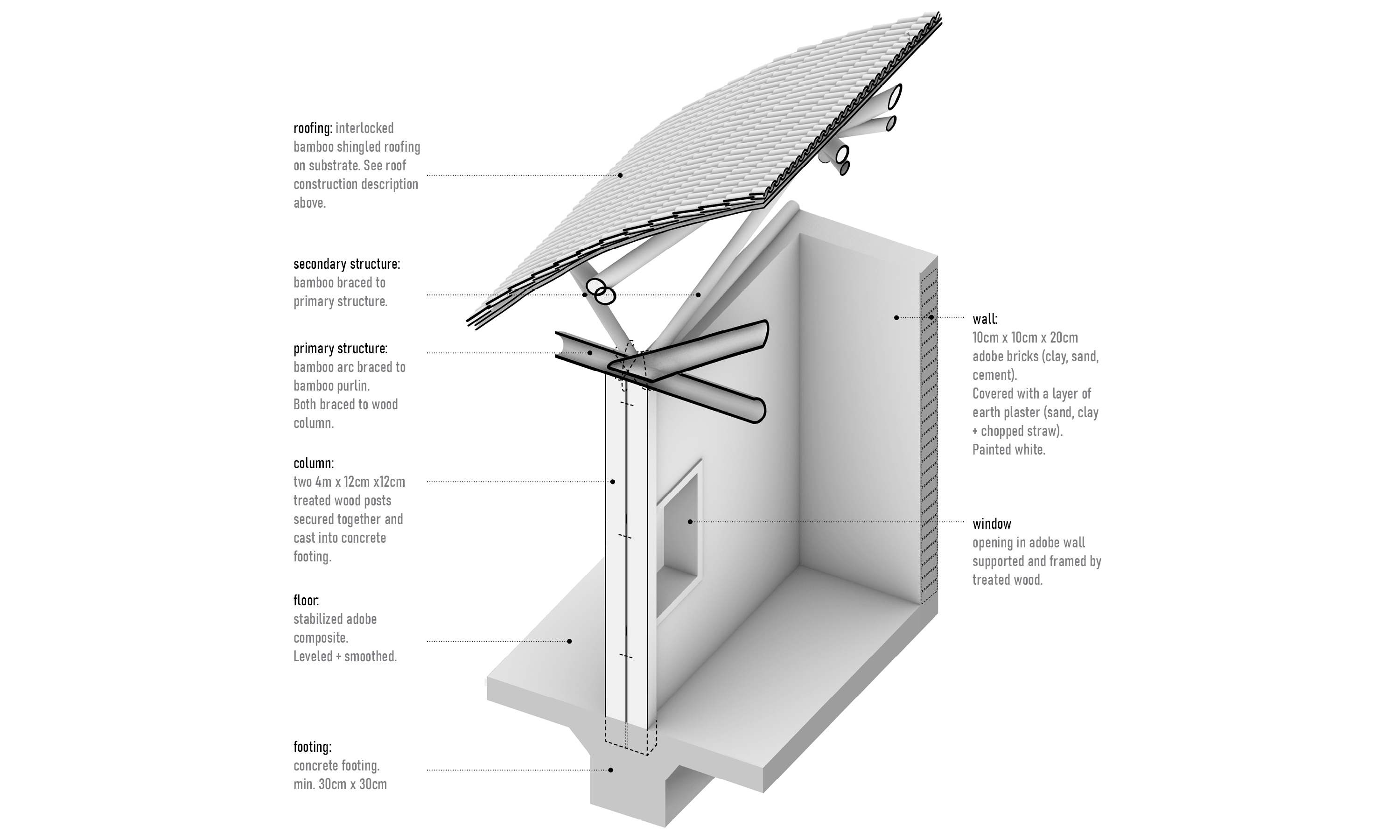 roofing: interlocked bamboo shingled roofing on substrate. See roof construction description above.

secondary structure: bamboo braced to primary structure.

primary structure: bamboo arc braced to bamboo purlin. Both braced to wood column.

column: two 4m x 12cm x12cm treated wood posts secured together and cast into concrete footing.

floor: stabilized adobe composite. Leveled + smoothed.

footing: concrete footing. min. 30cm x 30cm

wall: 10cm x 10cm x 20cm adobe bricks (clay, sand, cement). Covered with a layer of earth plaster (sand, clay + chopped straw). Painted white.

window opening in adobe wall supported and framed by treated wood.